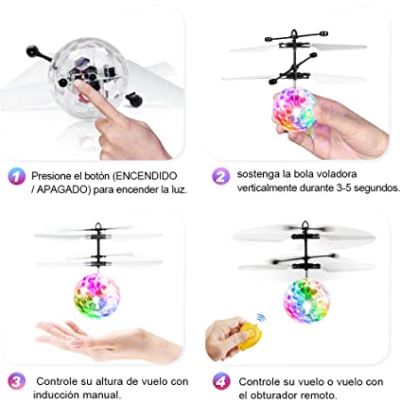 1 Presione el botón (ENCENDIDO / APAGADO) para encender la luz.

2 sostenga la bola voladora verticalmente durante 3-5 segundos.

3 Controle su altura de vuelo con inducción manual.

4 Controle su vuelo o vuelo con el obturador remoto.